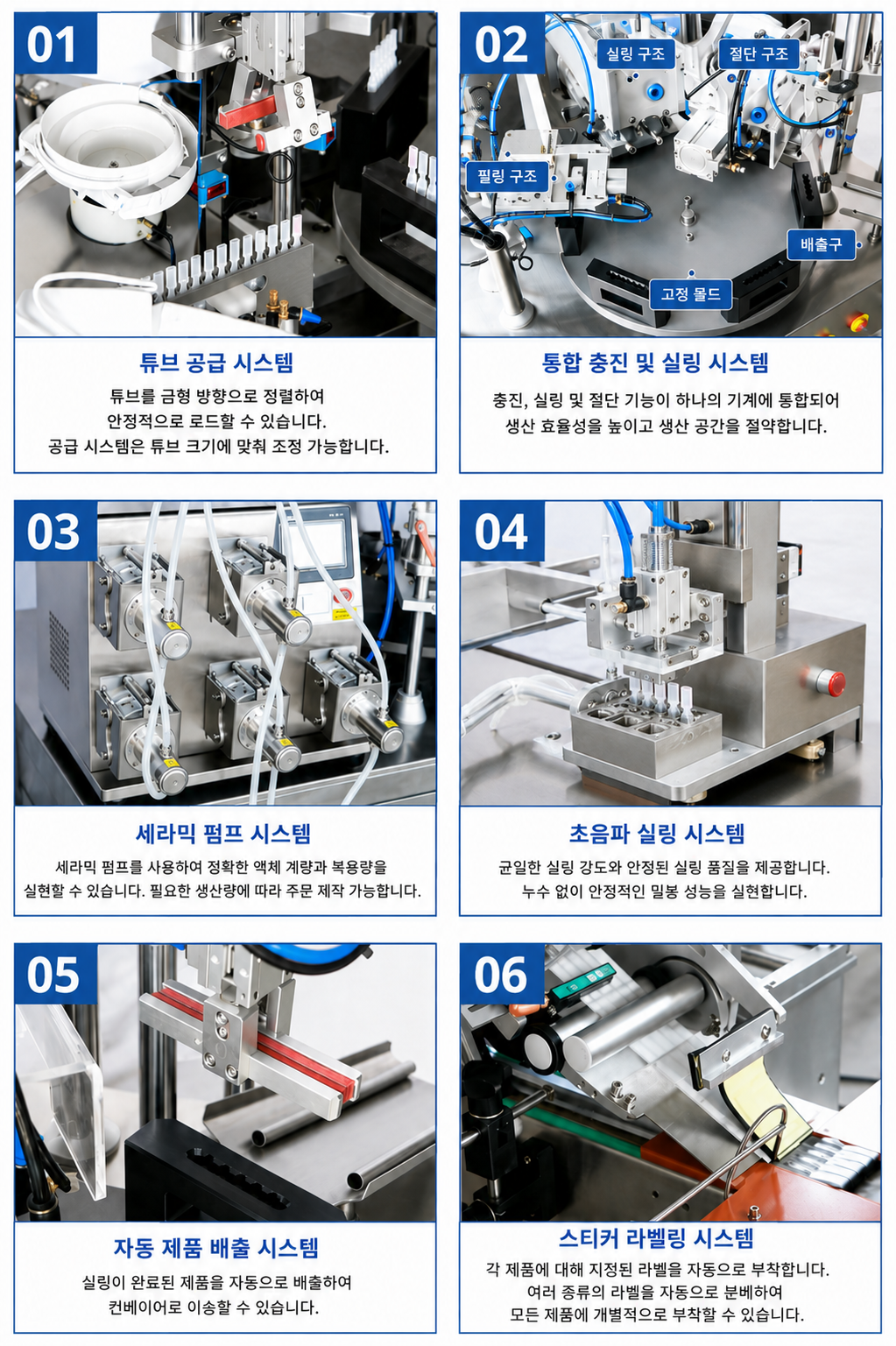 01

튜브 공급 시스템

튜브를 금형 방향으로 정렬하여 안정적으로 로드할 수 있습니다. 공급 시스템은 튜브 크기에 맞춰 조정 가능합니다.

02

실링 구조

절단 구조

필링 구조

배출구

고정 몰드

통합 충진 및 실링 시스템

충진, 실링 및 절단 기능이 하나의 기계에 통합되어 생산 효율성을 높이고 생산 공간을 절약합니다.

03

세라믹 펌프 시스템

세라믹 펌프를 사용하여 정확한 액체 계량과 복용량을 실현할 수 있습니다. 필요한 생산량에 따라 주문 제작 가능합니다.

04

초음파 실링 시스템

균일한 실링 강도와 안정된 실링 품질을 제공합니다. 누수 없이 안정적인 밀봉 성능을 실현합니다.

05

자동 제품 배출 시스템

실링이 완료된 제품을 자동으로 배출하여 컨베이어로 이송할 수 있습니다.

06

스티커 라벨링 시스템

각 제품에 대해 지정된 라벨을 자동으로 부착합니다. 여러 종류의 라벨을 자동으로 분배하여 모든 제품에 개별적으로 부착할 수 있습니다.